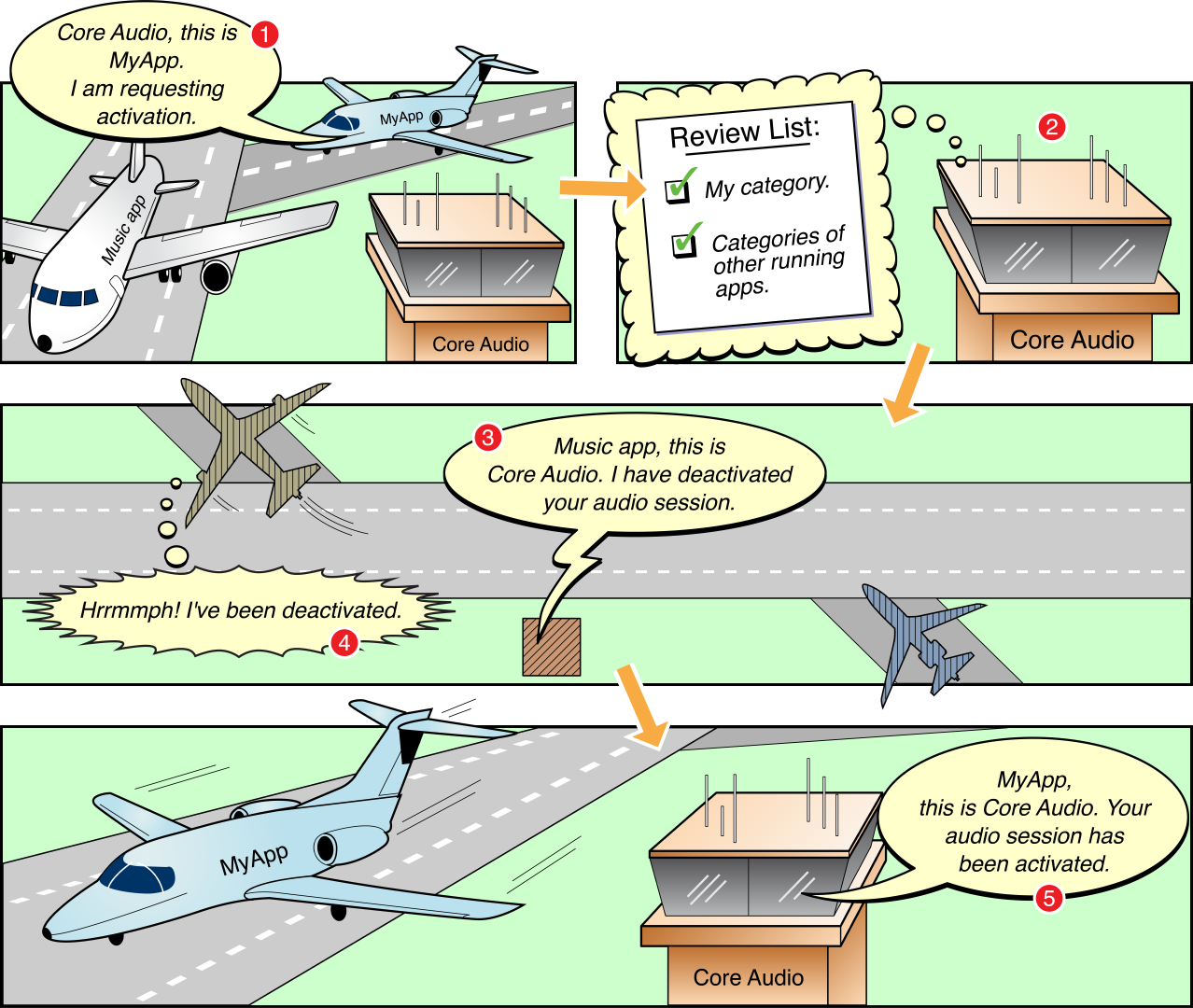 Core Audio, this is MyApp. I am requesting activation. 1

MyApp

Music app

Core Audio

Review List:
My category.
Categories of other running apps.

2

Core Audio

3 Music app, this is Core Audio. I have deactivated your audio session.

Hrrmmph! I've been deactivated. 4

MyApp

MyApp, this is Core Audio. Your audio session has been activated. 5

Core Audio